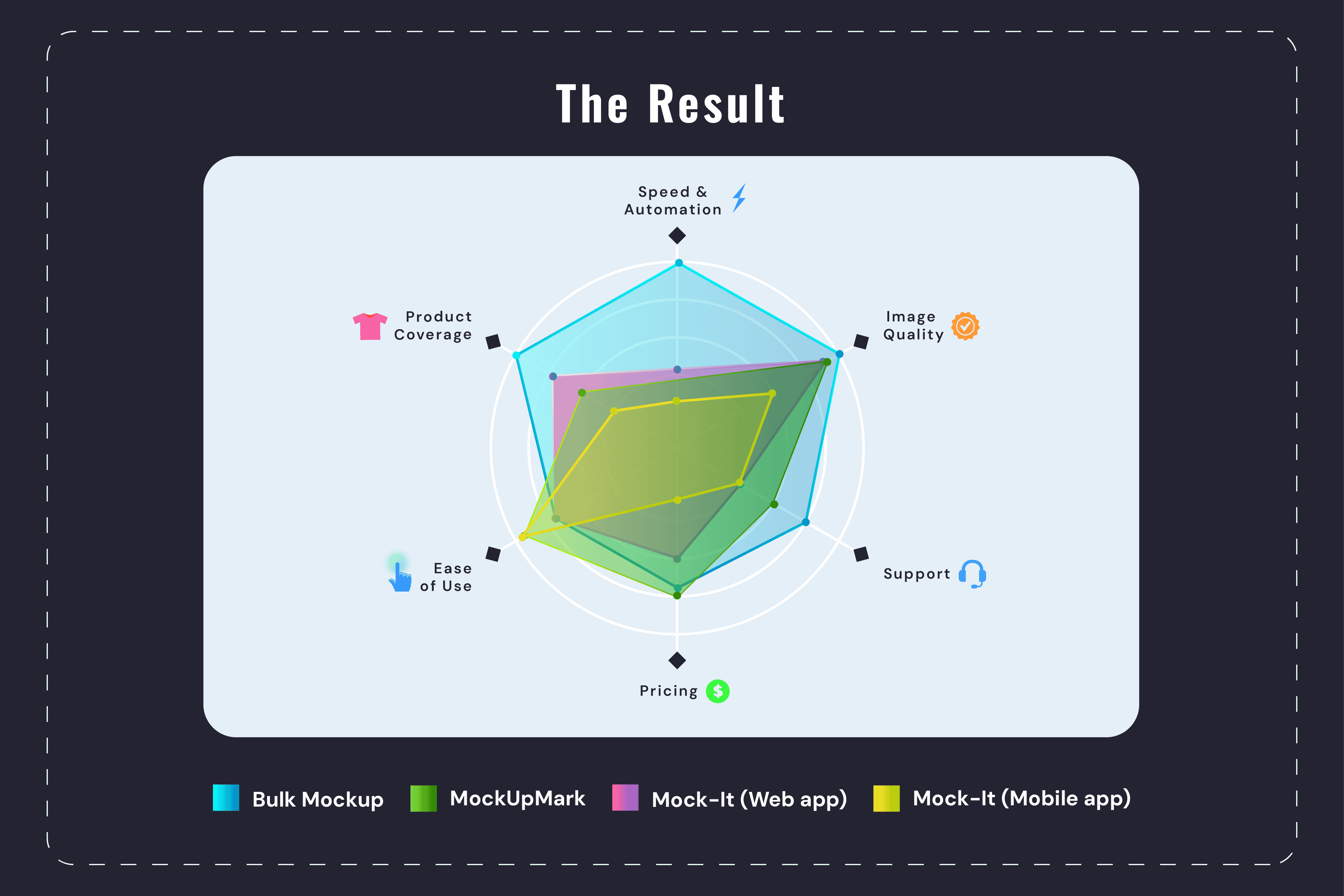 The Result

Speed & Automation

Product Coverage

Image Quality

Ease of Use

Support

Pricing

Bulk Mockup MockUpMark Mock-It (Web app) Mock-It (Mobile app)