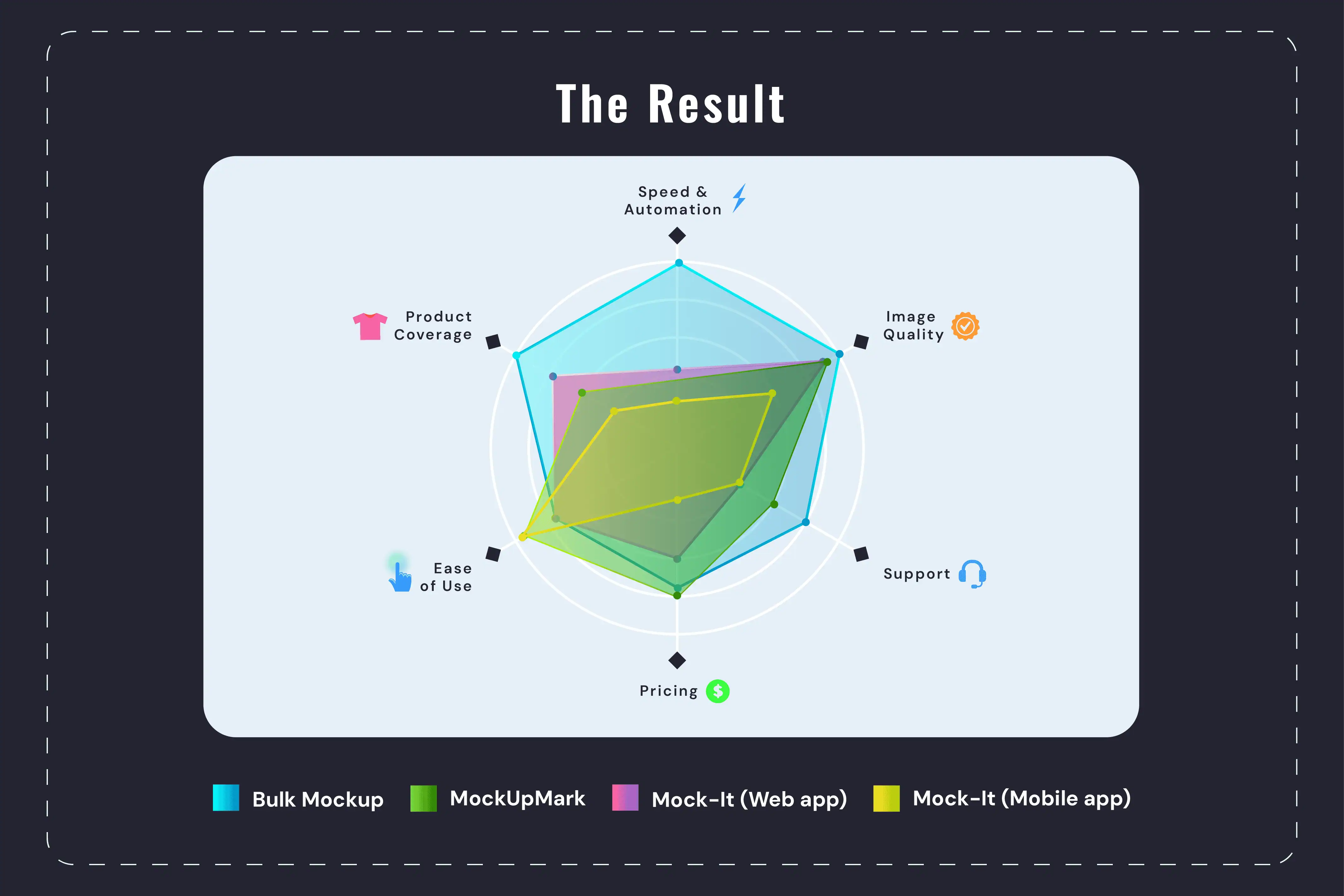 The Result

Speed & Automation

Product Coverage

Image Quality

Ease of Use

Support

Pricing

Bulk Mockup MockUpMark Mock-It (Web app) Mock-It (Mobile app)